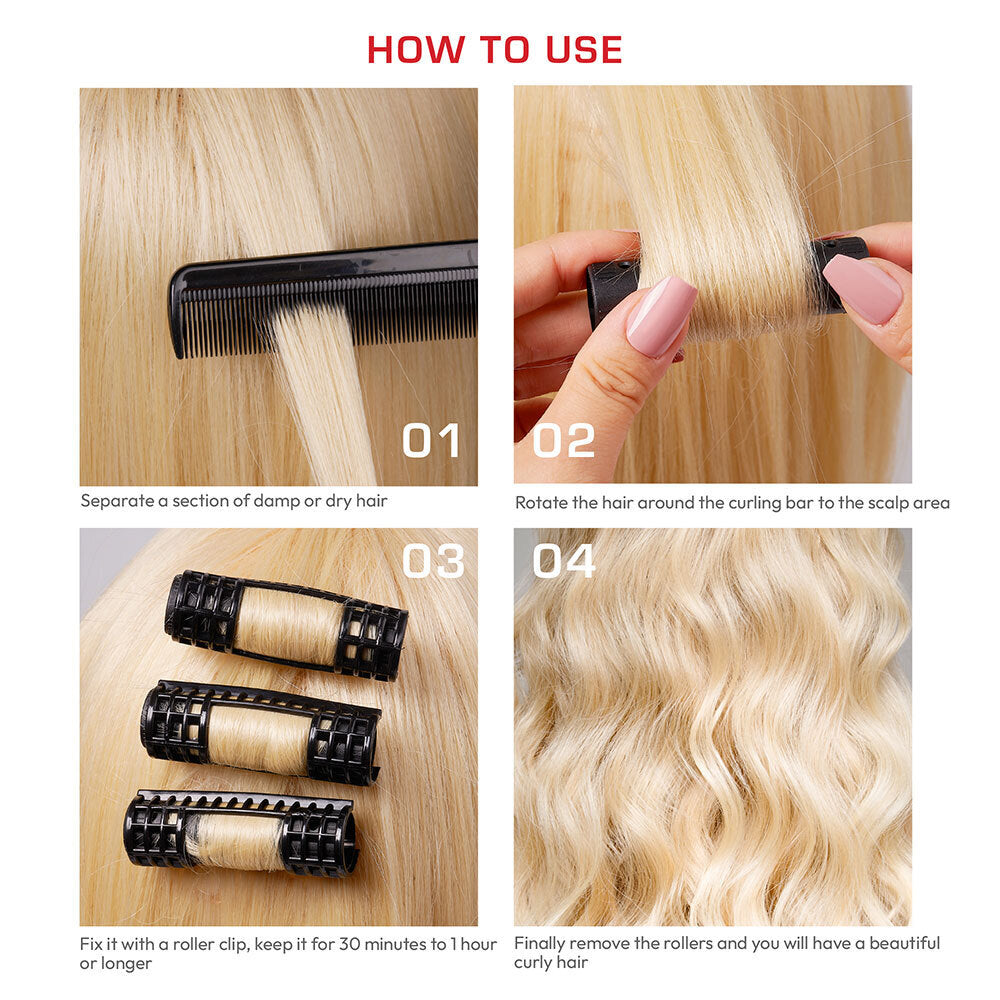 HOW TO USE

01

Separate a section of damp or dry hair

02

Rotate the hair around the curling bar to the scalp area

03

Fix it with a roller clip, keep it for 30 minutes to 1 hour or longer

04

Finally remove the rollers and you will have a beautiful curly hair