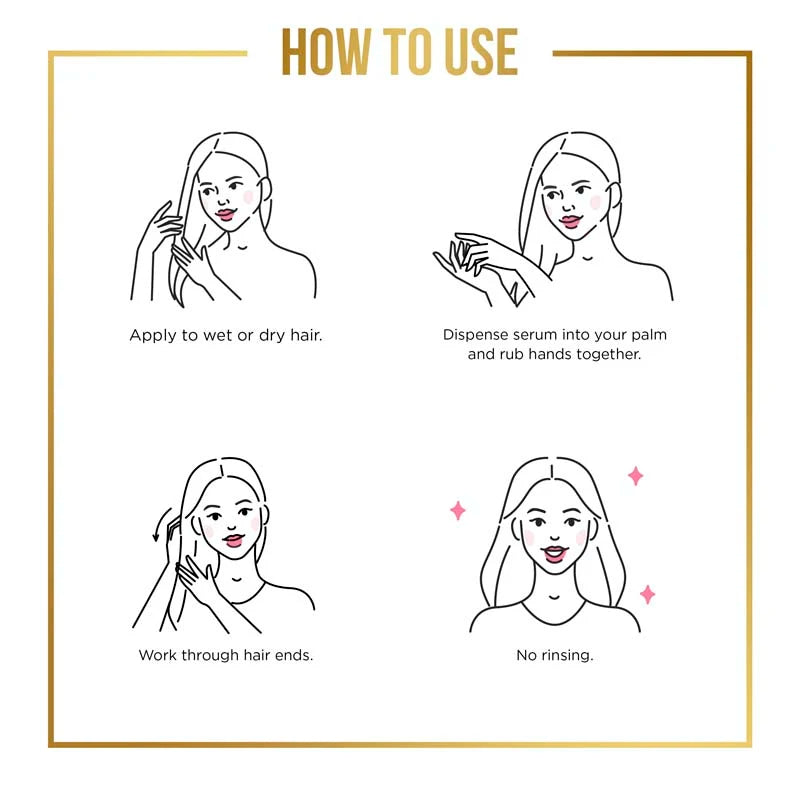 HOW TO USE

Apply to wet or dry hair.

Dispense serum into your palm and rub hands together.

Work through hair ends.

No rinsing.