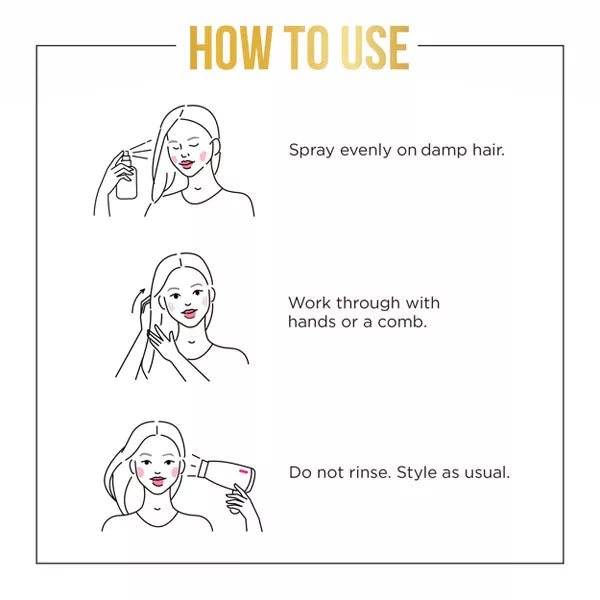 HOW TO USE

Spray evenly on damp hair.

Work through with hands or a comb.

Do not rinse. Style as usual.