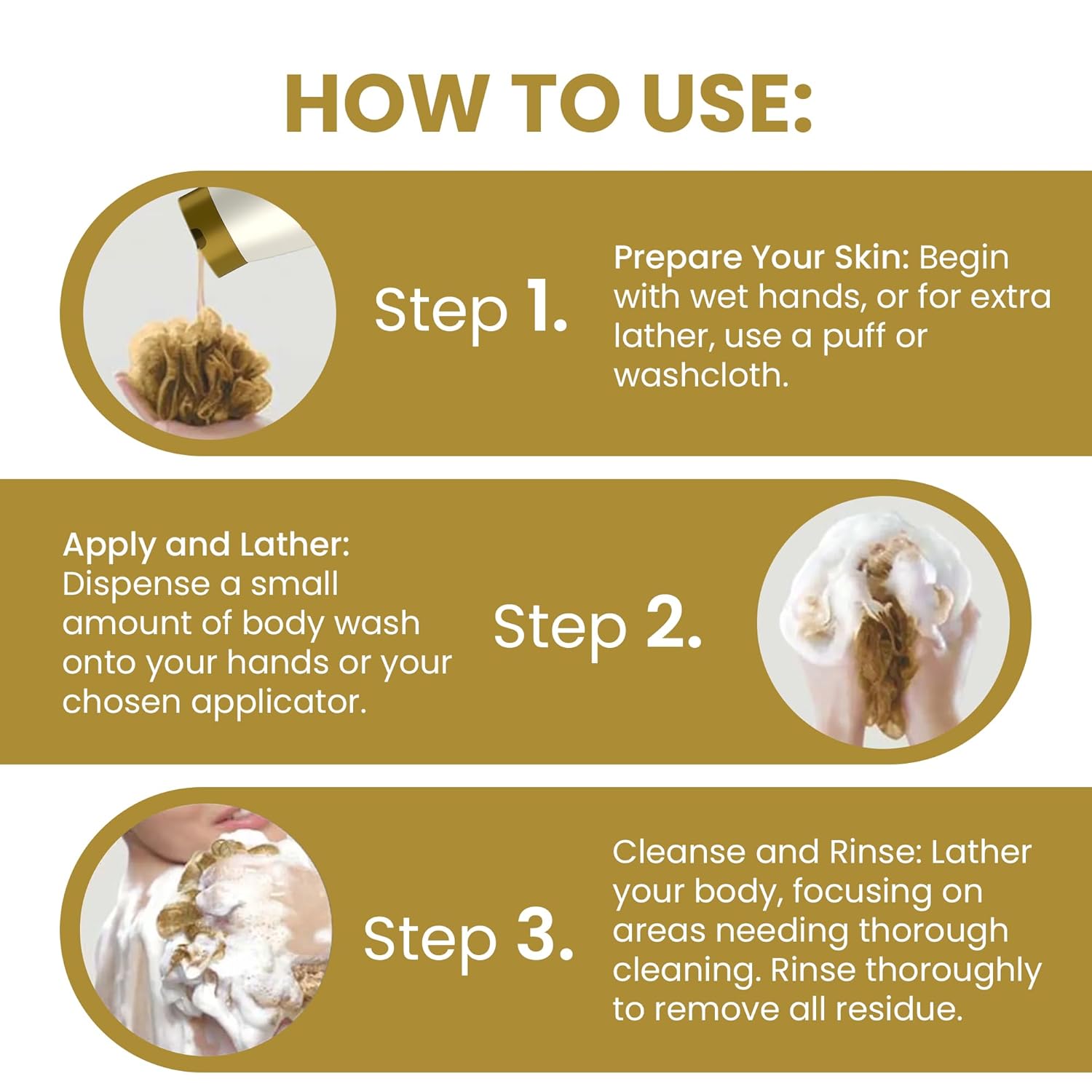 HOW TO USE:

Step 1.

Prepare Your Skin: Begin with wet hands, or for extra lather, use a puff or washcloth.

Apply and Lather: Dispense a small amount of body wash onto your hands or your chosen applicator.

Step 2.

Step 3.

Cleanse and Rinse: Lather your body, focusing on areas needing thorough cleaning. Rinse thoroughly to remove all residue.